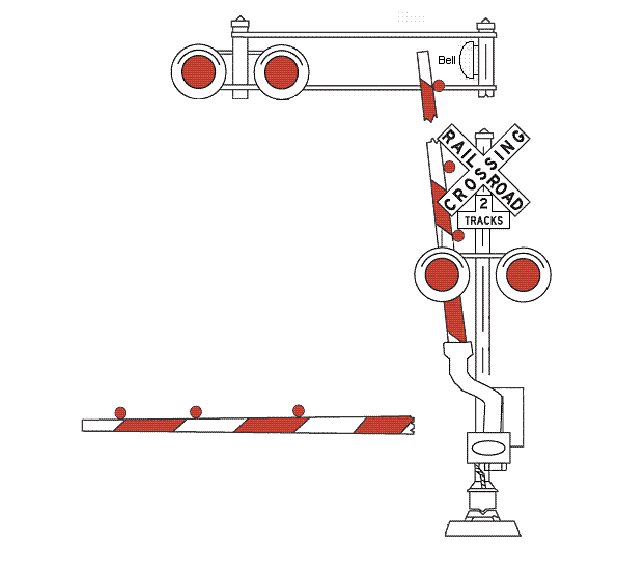 Bell

RAILROAD CROSSING

2
TRACKS